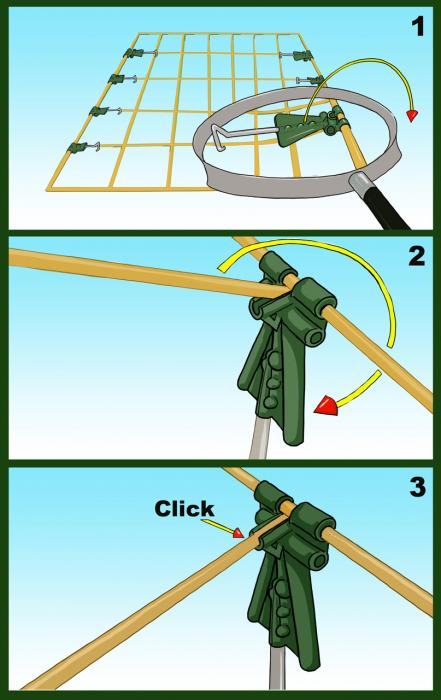 1

2

3

Click