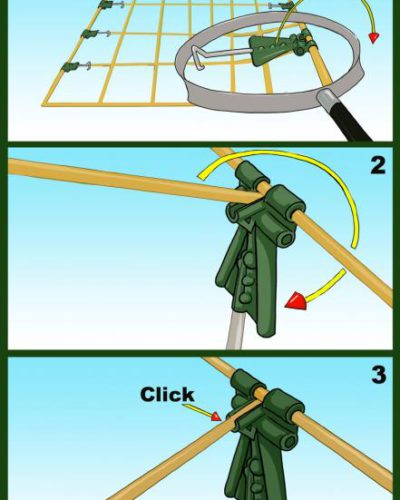 2

3

Click